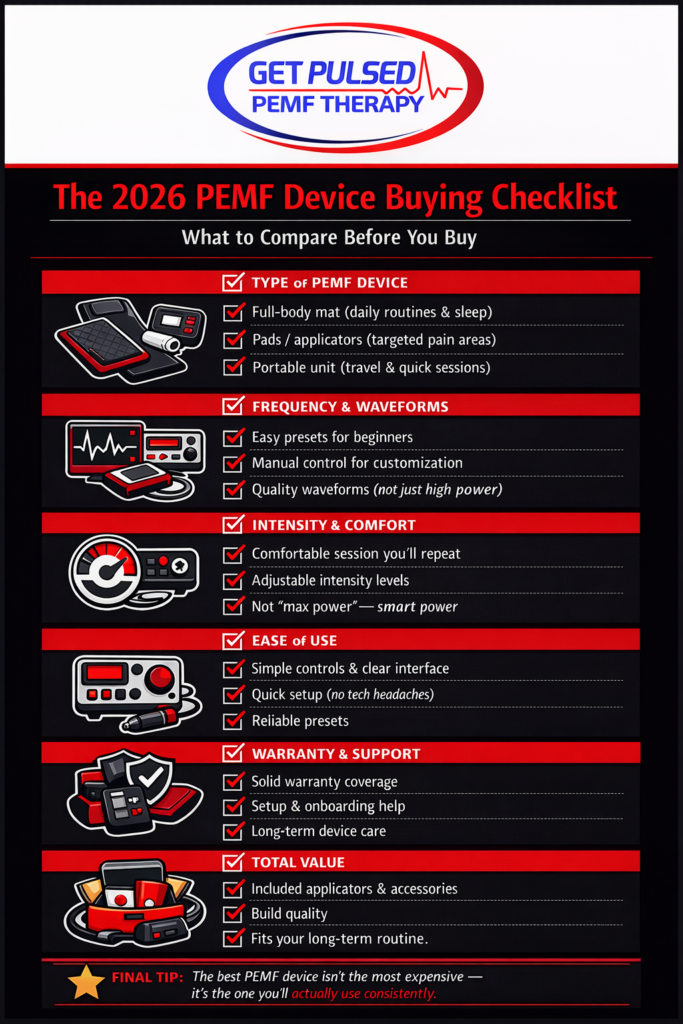 GET PULSED
PEMF THERAPY

The 2026 PEMF Device Buying Checklist

What to Compare Before You Buy

TYPE of PEMF DEVICE
Full-body mat (daily routines & sleep)
Pads / applicators (targeted pain areas)
Portable unit (travel & quick sessions)

FREQUENCY & WAVEFORMS
Easy presets for beginners
Manual control for customization
Quality waveforms (not just high power)

INTENSITY & COMFORT
Comfortable session you'll repeat
Adjustable intensity levels
Not "max power"— smart power

EASE of USE
Simple controls & clear interface
Quick setup (no tech headaches)
Reliable presets

WARRANTY & SUPPORT
Solid warranty coverage
Setup & onboarding help
Long-term device care

TOTAL VALUE
Included applicators & accessories
Build quality
Fits your long-term routine.

FINAL TIP: The best PEMF device isn't the most expensive — it's the one you'll actually use consistently.